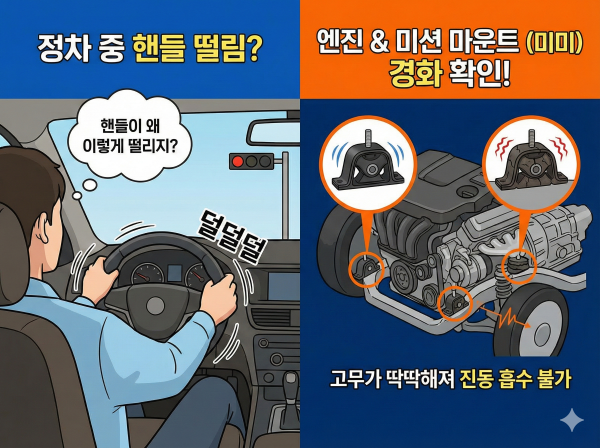 정차 중 핸들 떨림?

핸들이 왜 이렇게 떨리지?

덜덜덜

엔진 & 미션 마운트 (미미) 경화 확인!

고무가 딱딱해져 진동 흡수 불가